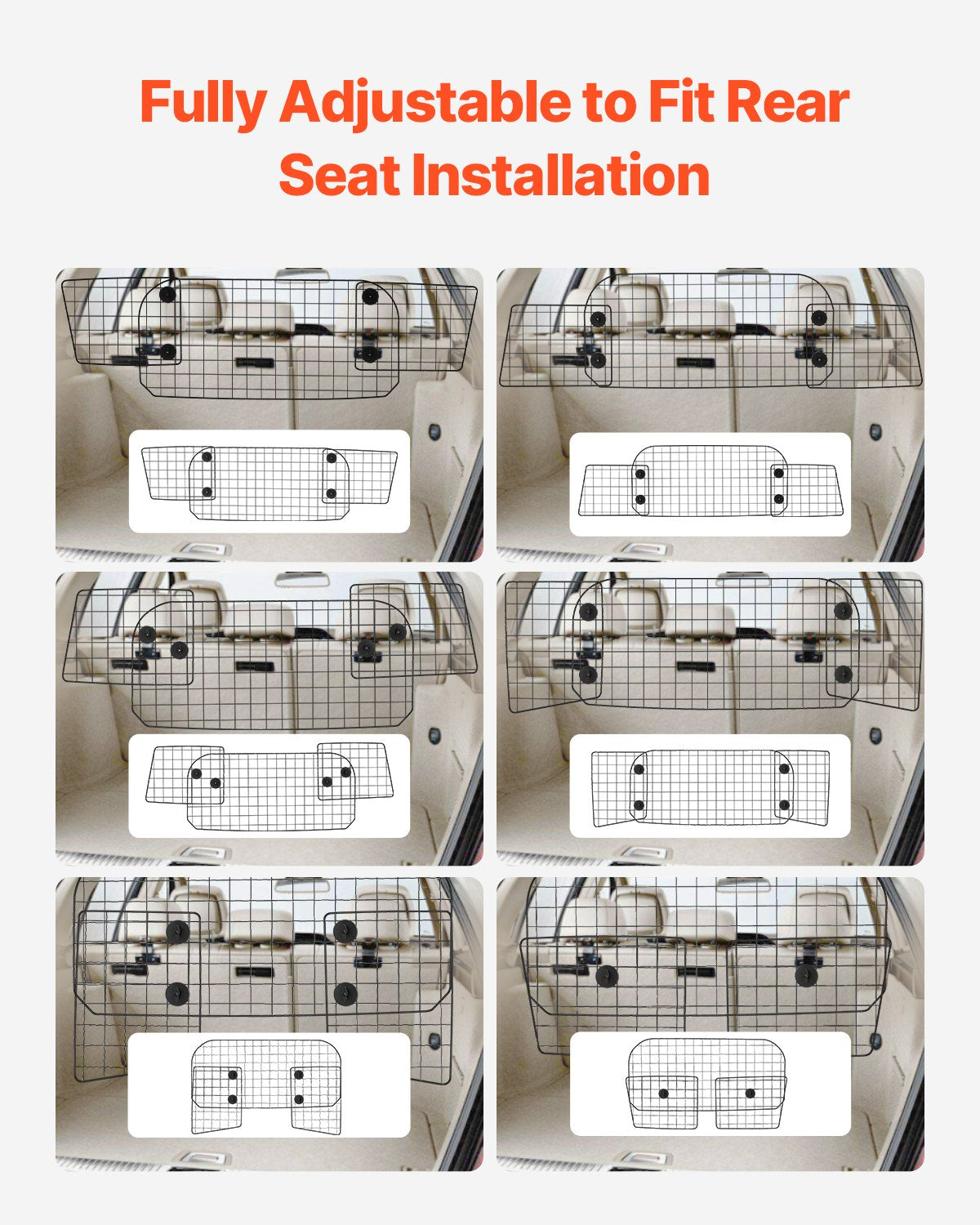 Fully Adjustable to Fit Rear Seat Installation